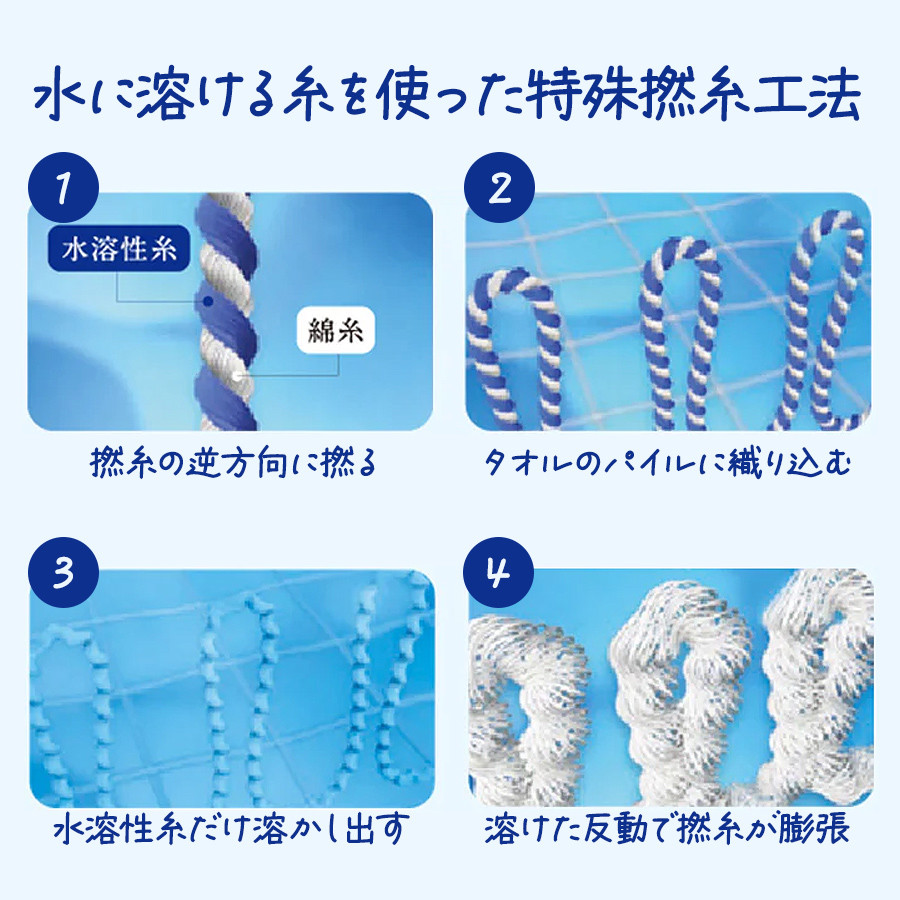 水に溶ける糸を使った特殊撚糸工法

1
水溶性糸
綿糸
撚糸の逆方向に撚る

2
タオルのパイルに織り込む

3
水溶性糸だけ溶かし出す

4
溶けた反動で撚糸が膨張