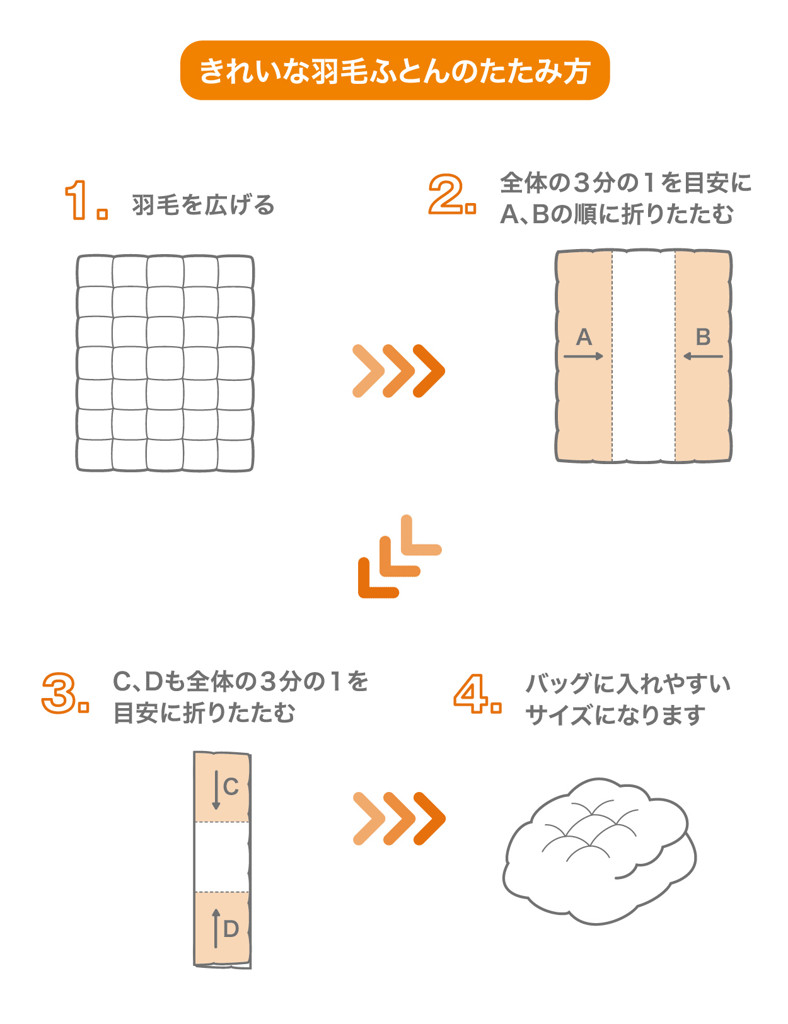 きれいな羽毛ふとんのたたみ方

1. 羽毛を広げる

2. 全体の３分の１を目安に A、Bの順に折りたたむ

A

B

3. C、Dも全体の３分の１を目安に折りたたむ

C

D

4. バッグに入れやすいサイズになります